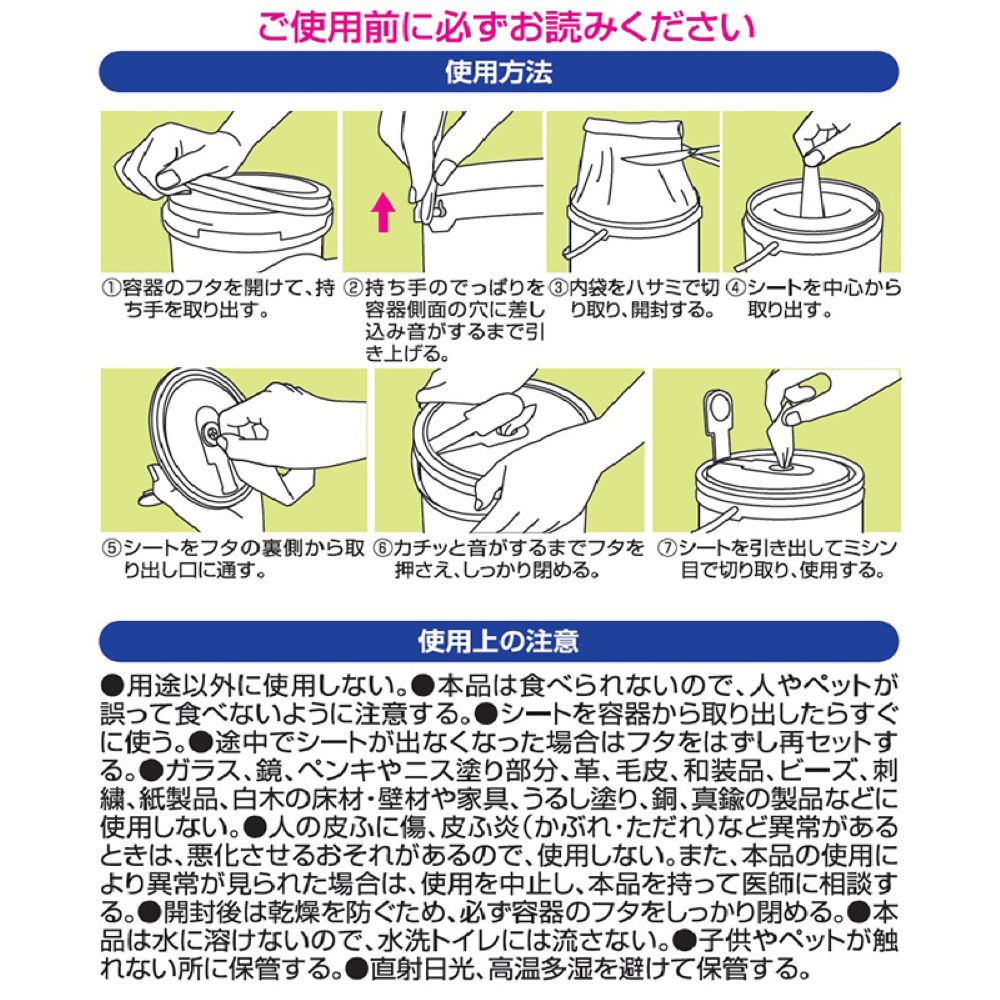 ご使用前に必ずお読みください

使用方法

①容器のフタを開けて、持ち手を取り出す。

②持ち手のでっぱりを容器側面の穴に差し込み音がするまで引き上げる。

③内袋をハサミで切り取り、開封する。

④シートを中心から取り出す。

⑤シートをフタの裏側から取り出し口に通す。

⑥カチッと音がするまでフタを押さえ、しっかり閉める。

⑦シートを引き出してミシン目で切り取り、使用する。

使用上の注意

●用途以外に使用しない。●本品は食べられないので、人やペットが誤って食べないように注意する。●シートを容器から取り出したらすぐに使う。●途中でシートが出なくなった場合はフタをはずし再セットする。●ガラス、鏡、ペンキやニス塗り部分、革、毛皮、和装品、ビーズ、刺繍、紙製品、白木の床材・壁材や家具、うるし塗り、銅、真鍮の製品などに使用しない。●人の皮ふに傷、皮ふ炎（かぶれ・ただれ）など異常があるときは、悪化させるおそれがあるので、使用しない。また、本品の使用により異常が見られた場合は、使用を中止し、本品を持って医師に相談する。●開封後は乾燥を防ぐため、必ず容器のフタをしっかり閉める。●本品は水に溶けないので、水洗トイレには流さない。●子供やペットが触れない所に保管する。●直射日光、高温多湿を避けて保管する。