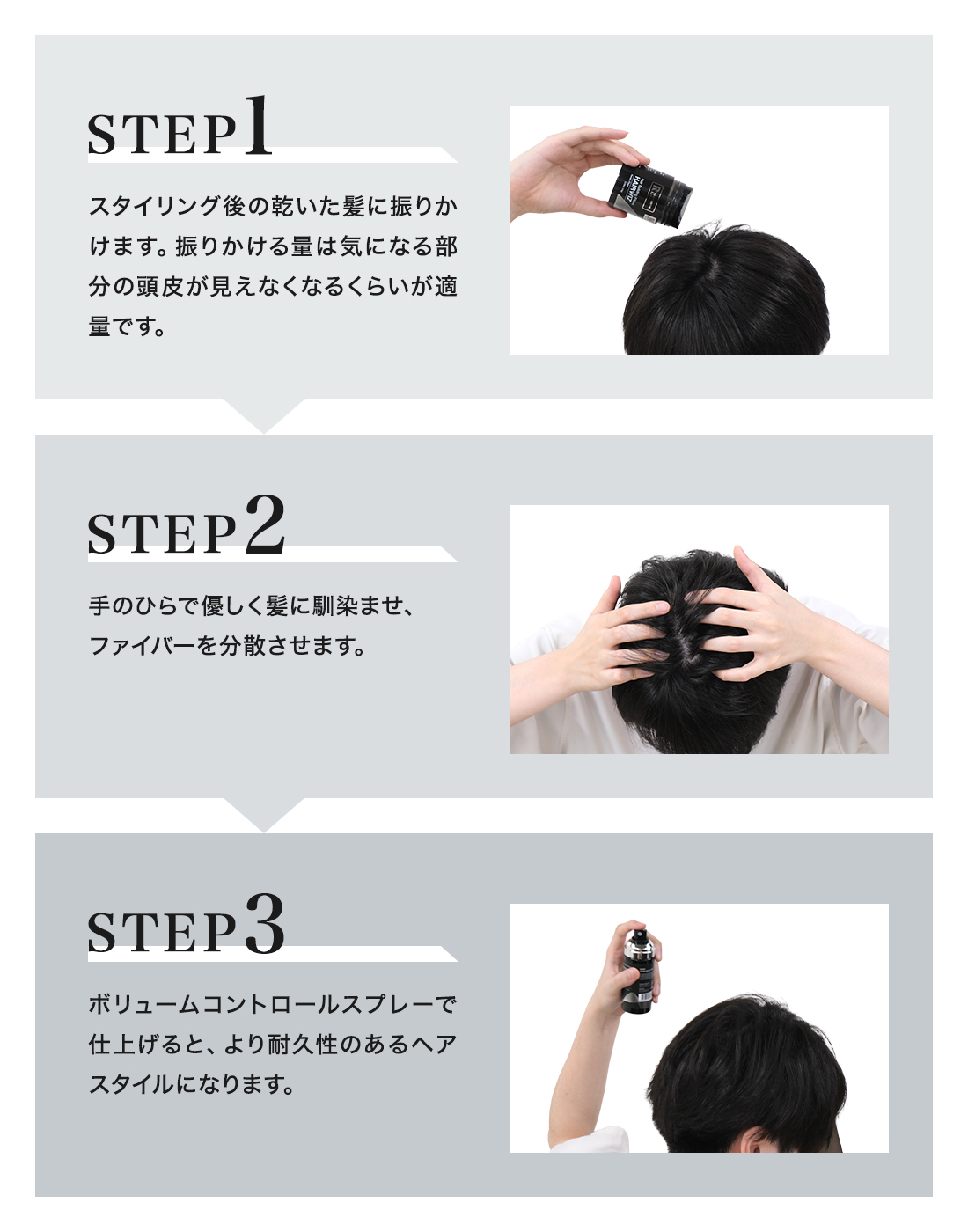 STEP1

スタイリング後の乾いた髪に振りかけます。振りかける量は気になる部分の頭皮が見えなくなるくらいが適量です。

STEP2

手のひらで優しく髪に馴染ませ、ファイバーを分散させます。

STEP3

ボリュームコントロールスプレーで仕上げると、より耐久性のあるヘアスタイルになります。